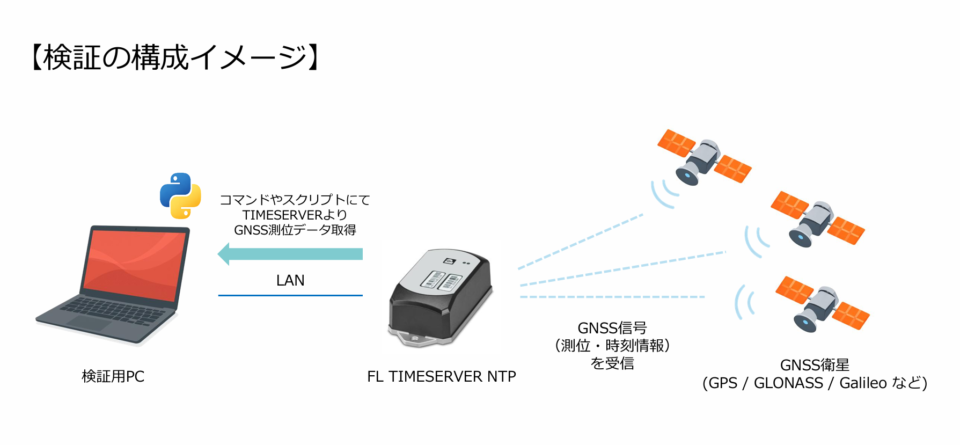 【検証の構成イメージ】

コマンドやスクリプトにて
TIMESERVERより
GNSS測位データ取得

LAN

検証用PC

FL TIMESERVER NTP

GNSS信号
（測位・時刻情報）
を受信

GNSS衛星
(GPS / GLONASS / Galileo など)