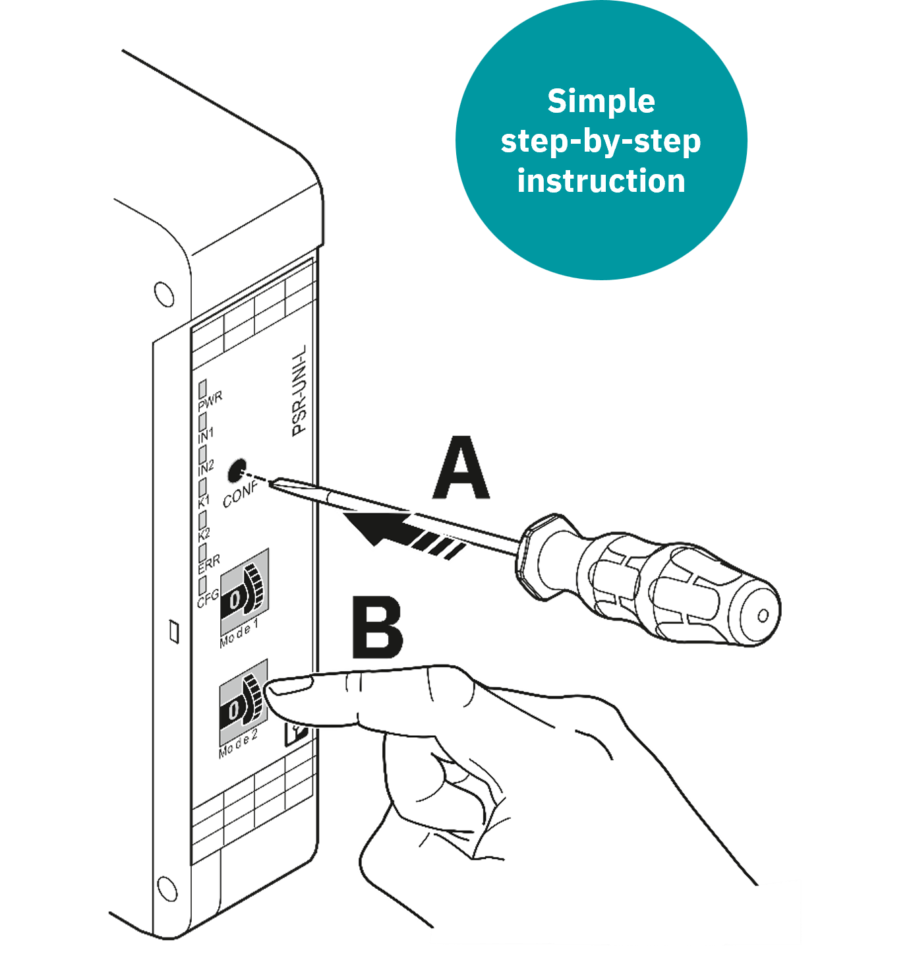 Simple step-by-step instruction

PSR-UNI-L

PWR
IN1
IN2
K1
K2
ERR
CFG

CONF

A

0
Mode 1

B

0
Mode 2